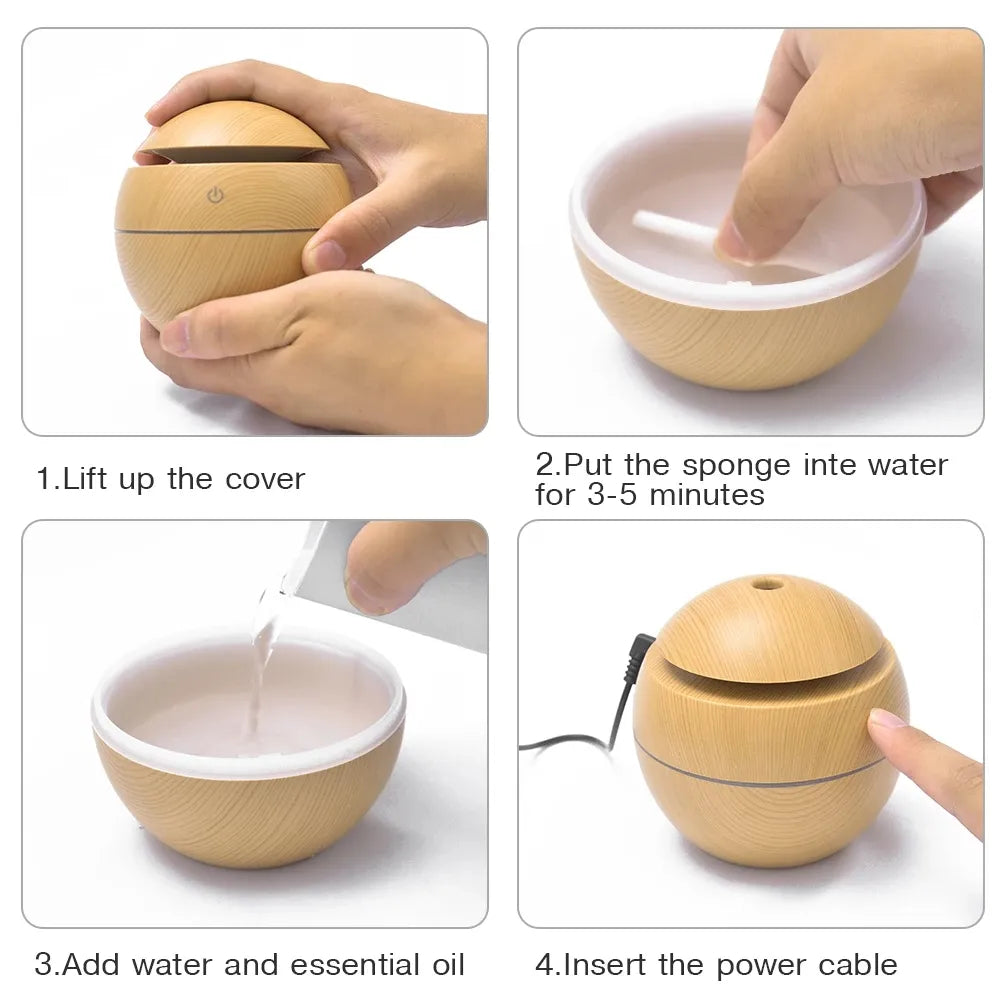 1.Lift up the cover

2.Put the sponge inte water for 3-5 minutes

3.Add water and essential oil

4.Insert the power cable